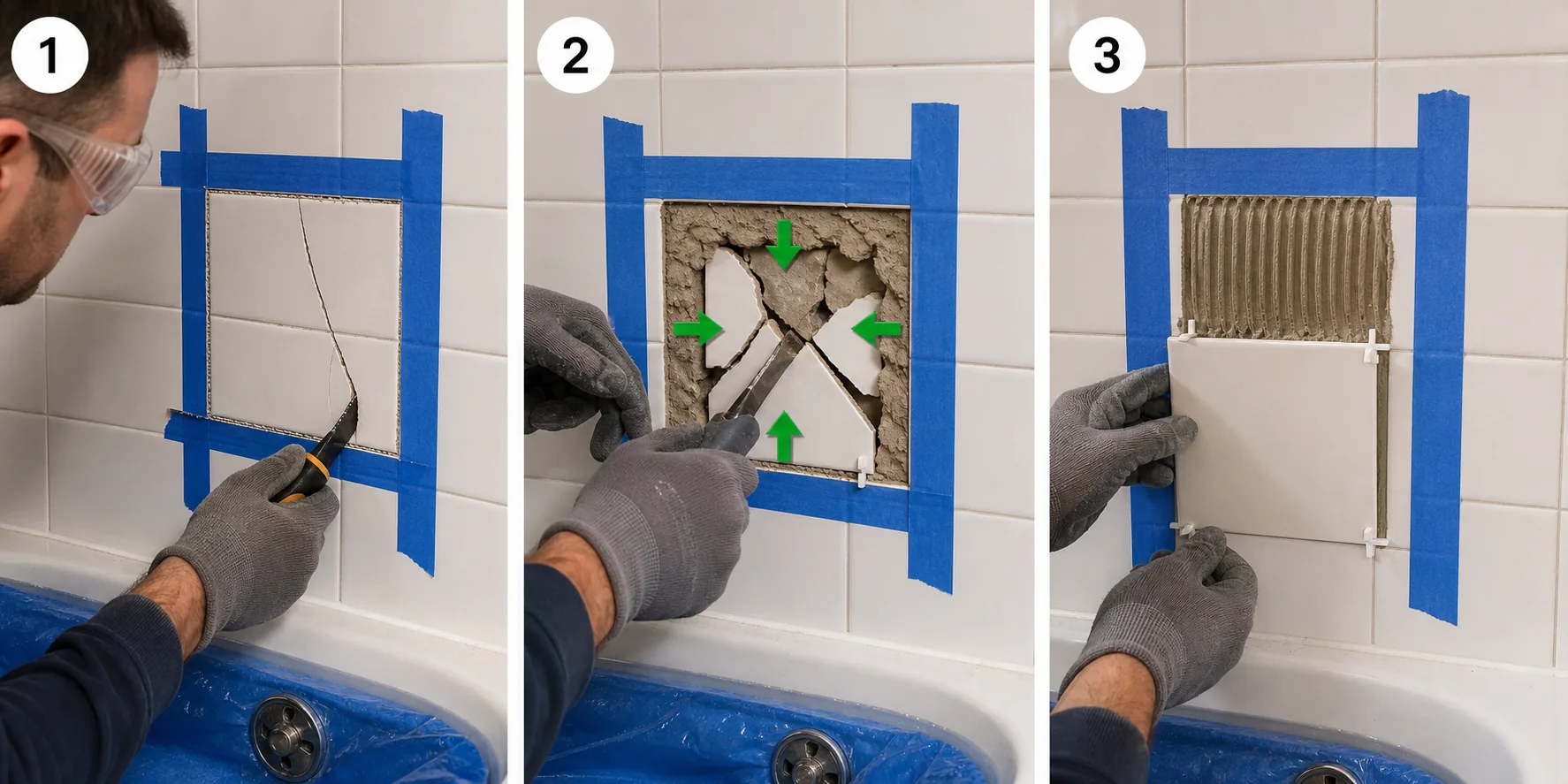 1

2

3