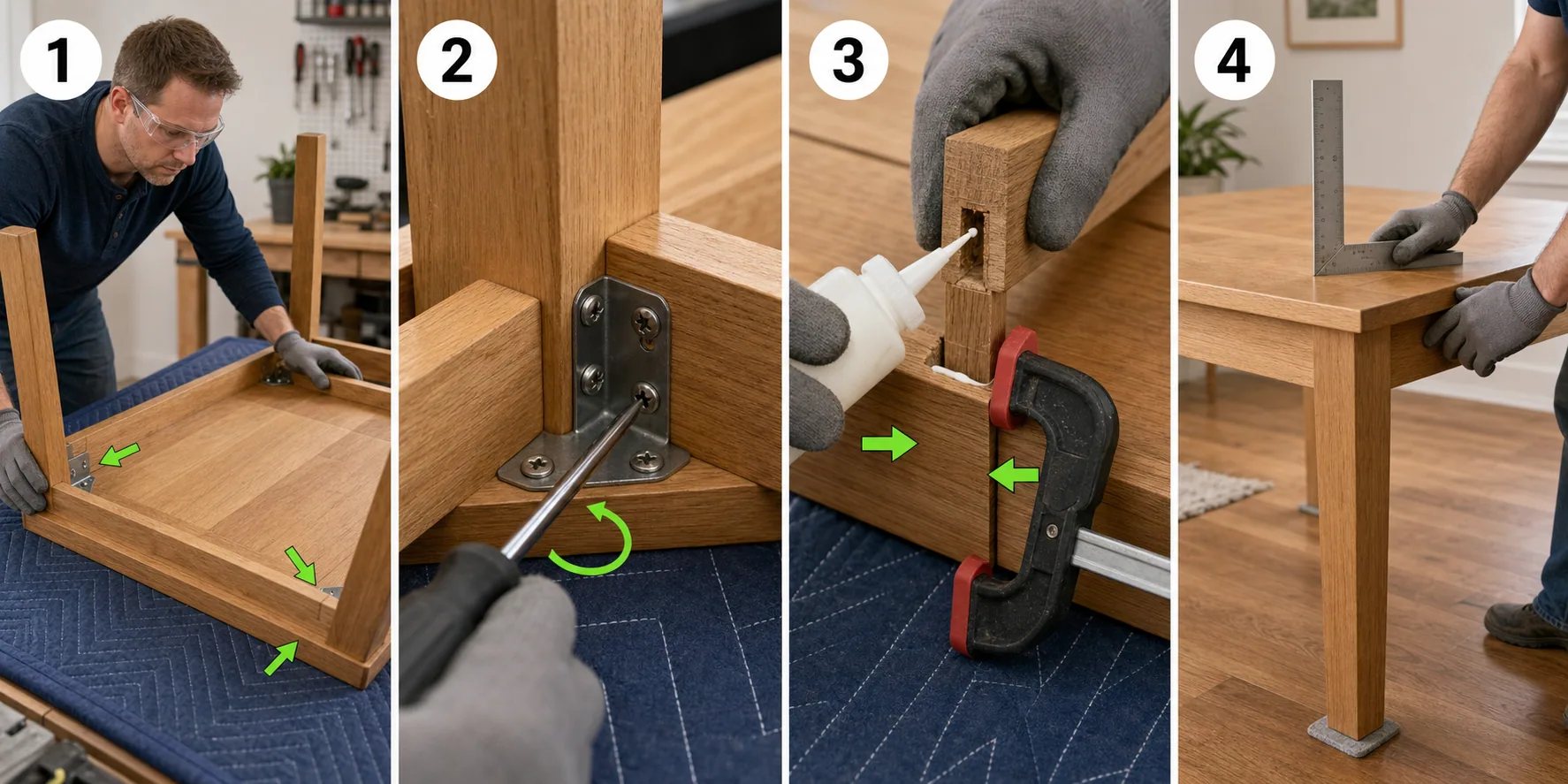 1

2

3

4