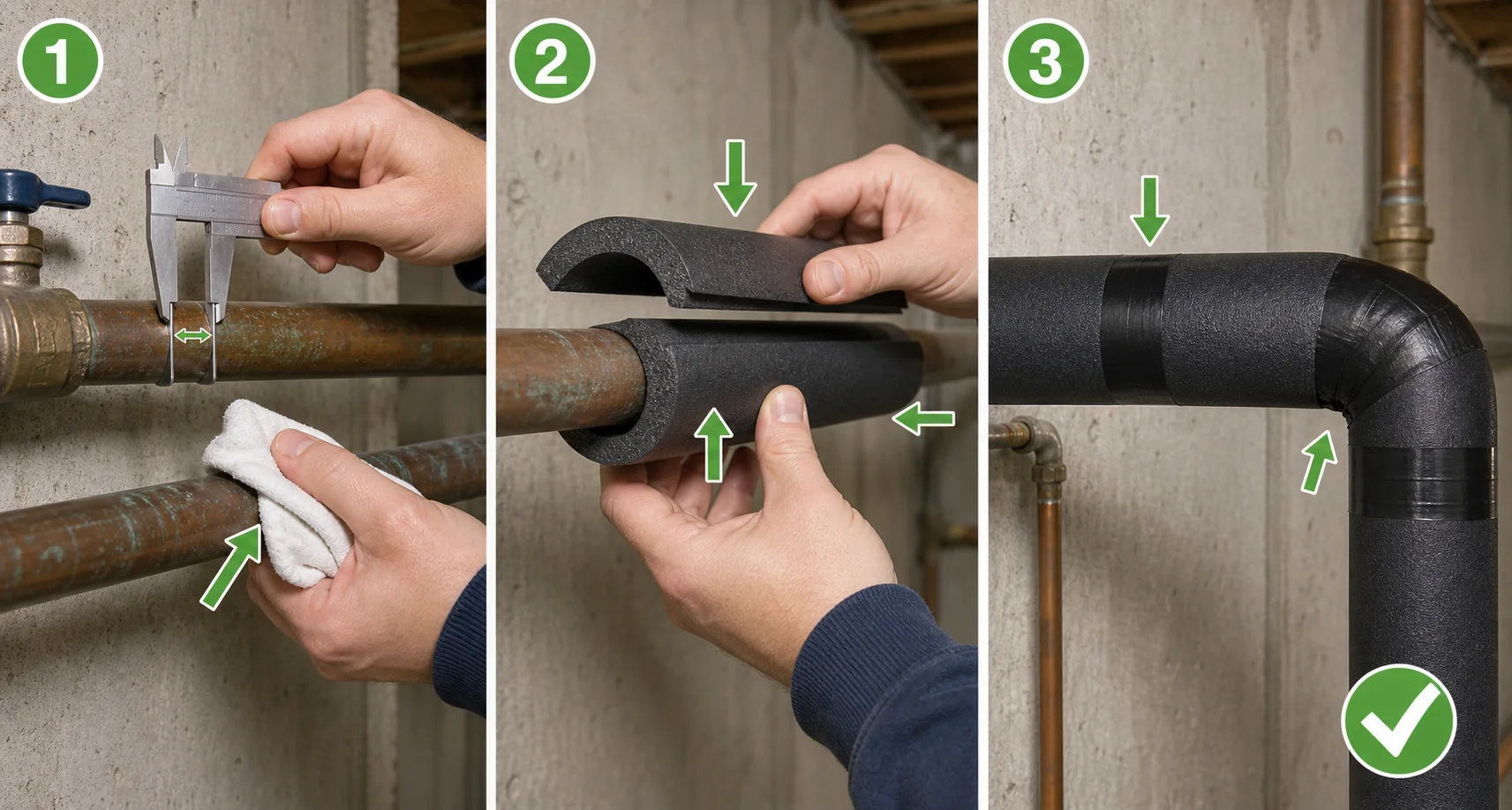 1

2

3