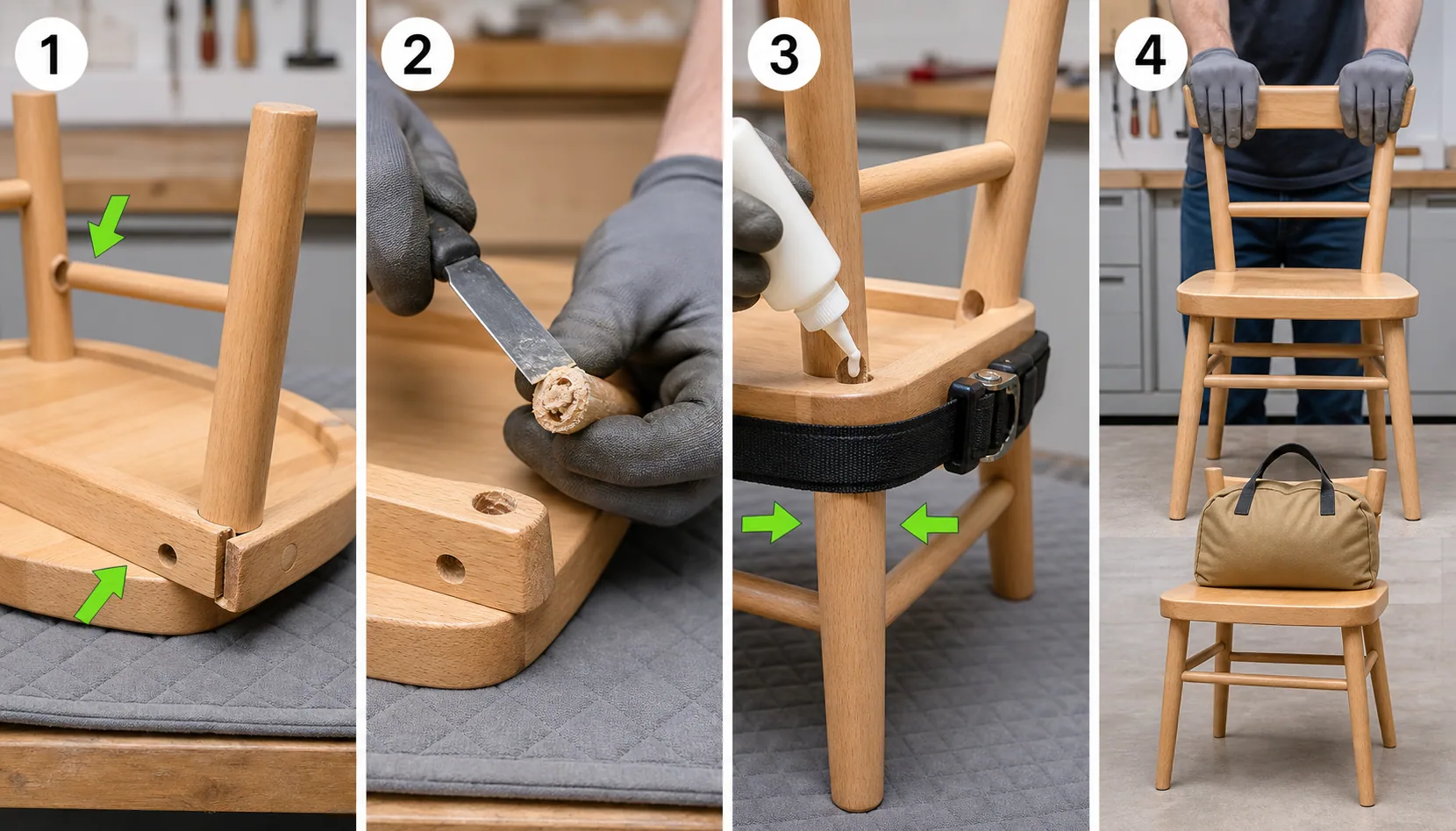 1

2

3

4